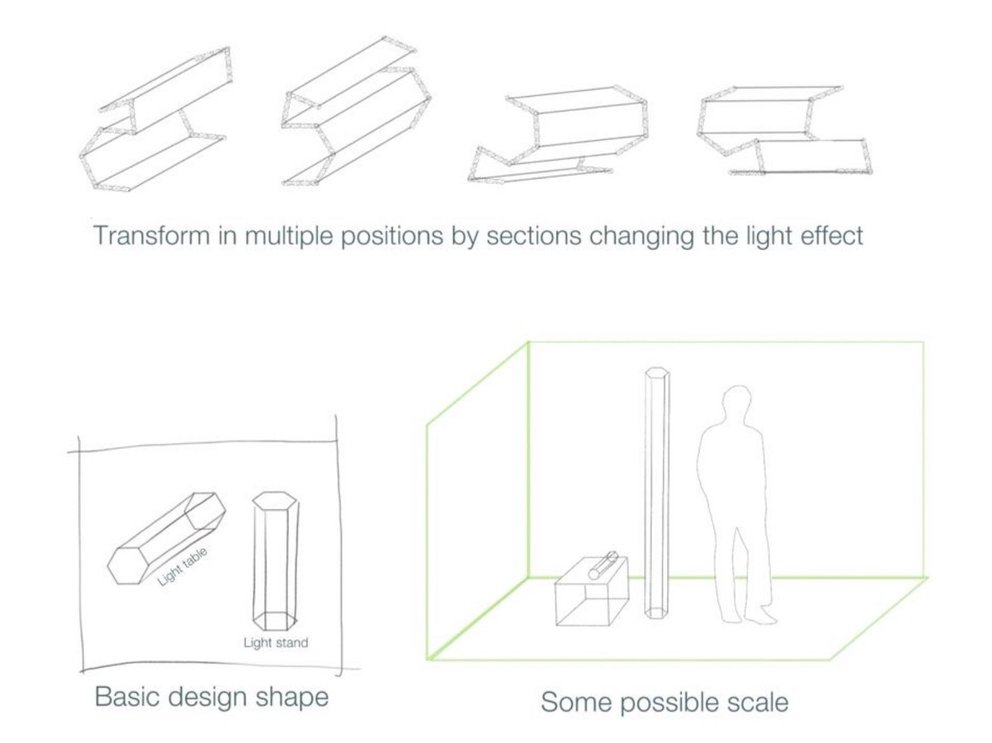 Transform in multiple positions by sections changing the light effect

Light table

Light stand

Basic design shape

Some possible scale