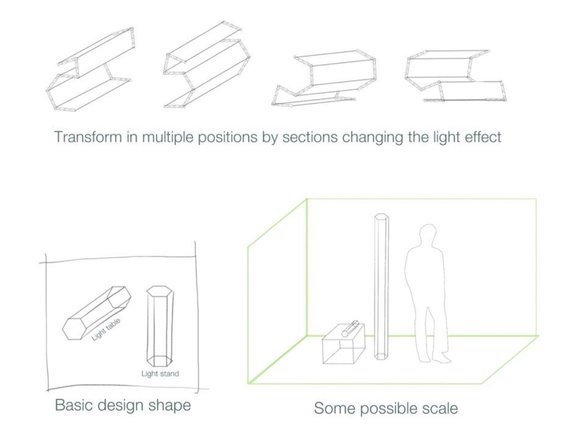 Transform in multiple positions by sections changing the light effect

Light table

Light stand

Basic design shape

Some possible scale